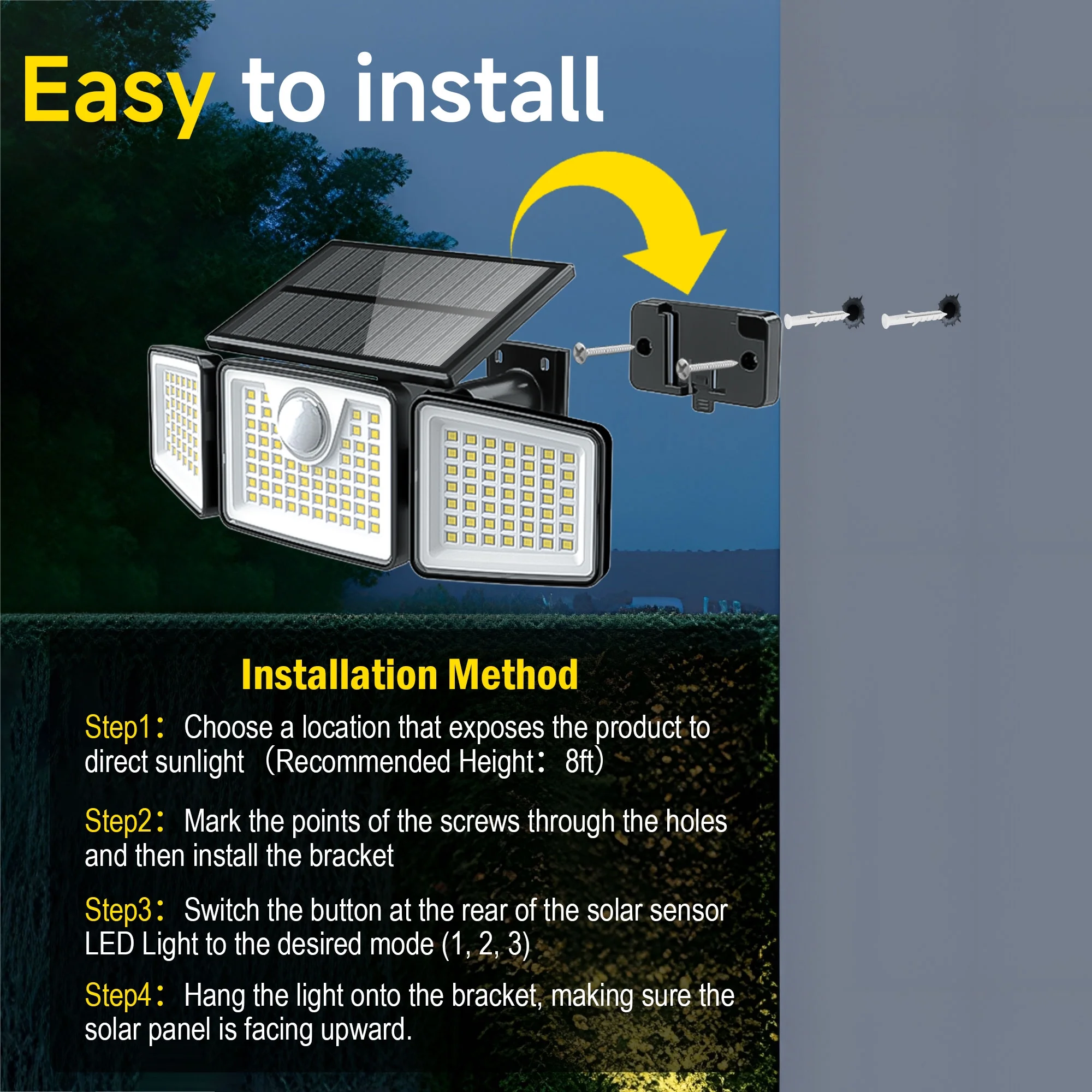 Easy to install

Installation Method

Step1： Choose a location that exposes the product to direct sunlight （Recommended Height： 8ft）

Step2： Mark the points of the screws through the holes and then install the bracket

Step3： Switch the button at the rear of the solar sensor LED Light to the desired mode (1, 2, 3)

Step4： Hang the light onto the bracket, making sure the solar panel is facing upward.