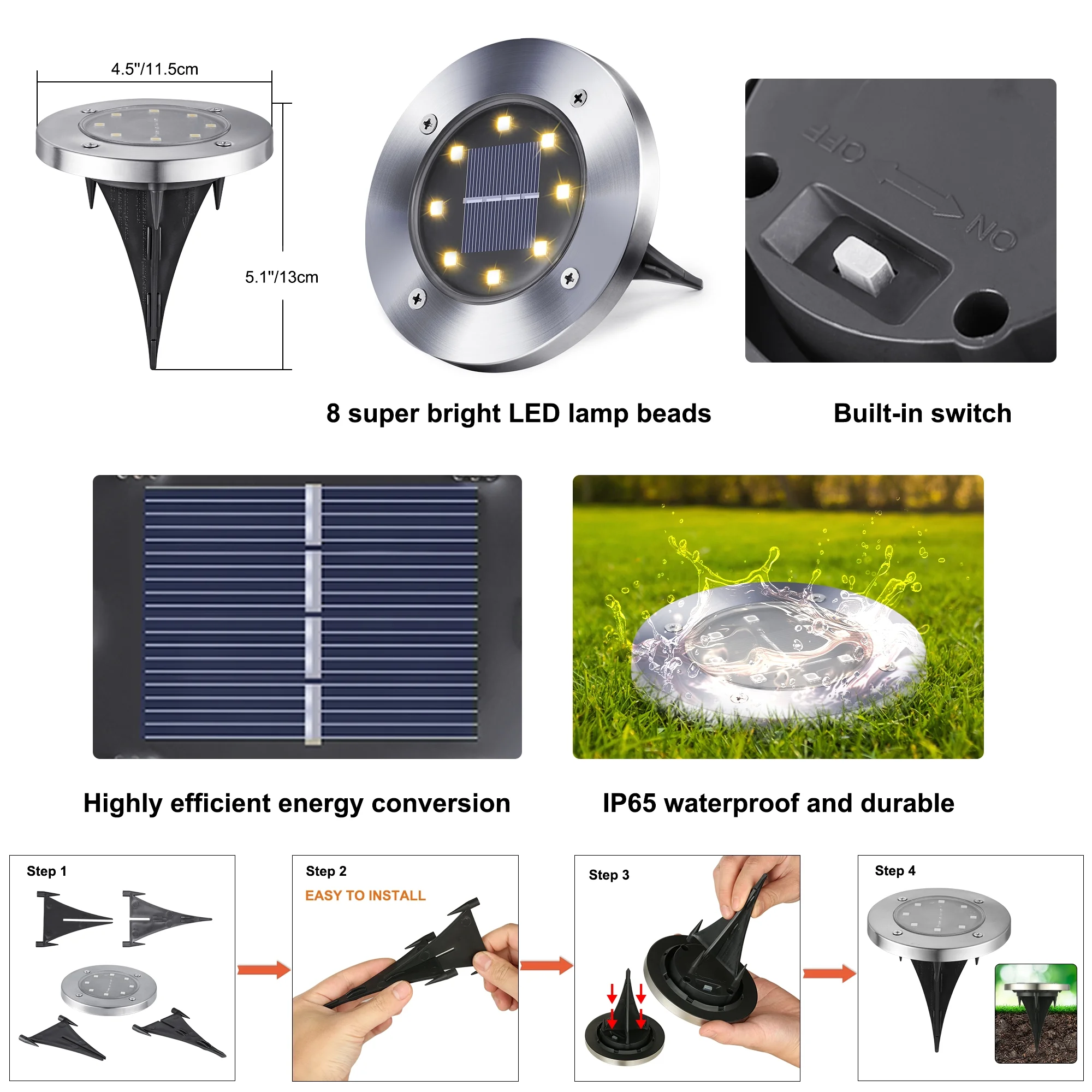 4.5"/11.5cm

5.1"/13cm

OFF

ON

8 super bright LED lamp beads

Built-in switch

Highly efficient energy conversion

IP65 waterproof and durable

Step 1

Step 2

EASY TO INSTALL

Step 3

Step 4