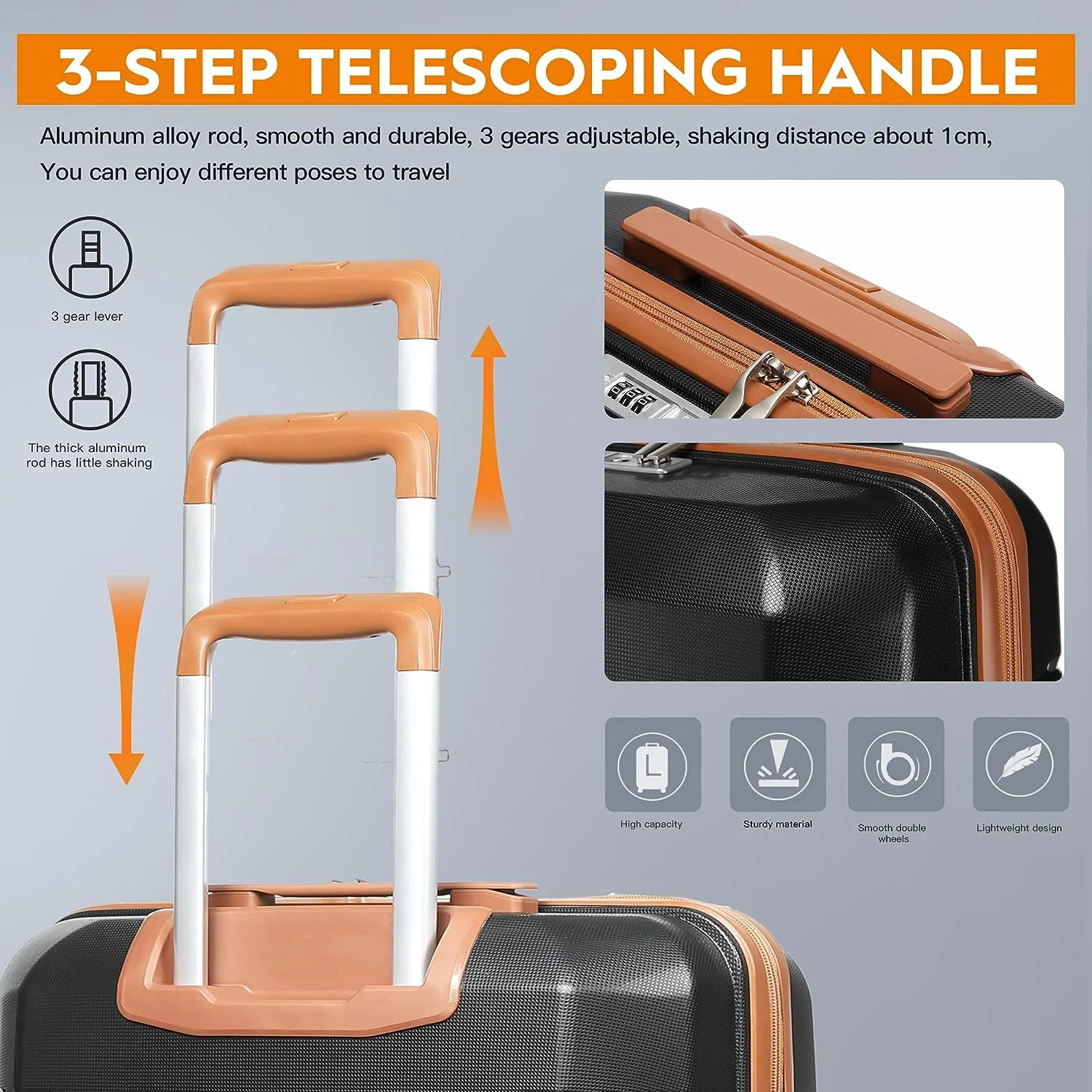 3-STEP TELESCOPING HANDLE

Aluminum alloy rod, smooth and durable, 3 gears adjustable, shaking distance about 1cm, You can enjoy different poses to travel

3 gear lever

The thick aluminum rod has little shaking

High capacity

Sturdy material

Smooth double wheels

Lightweight design