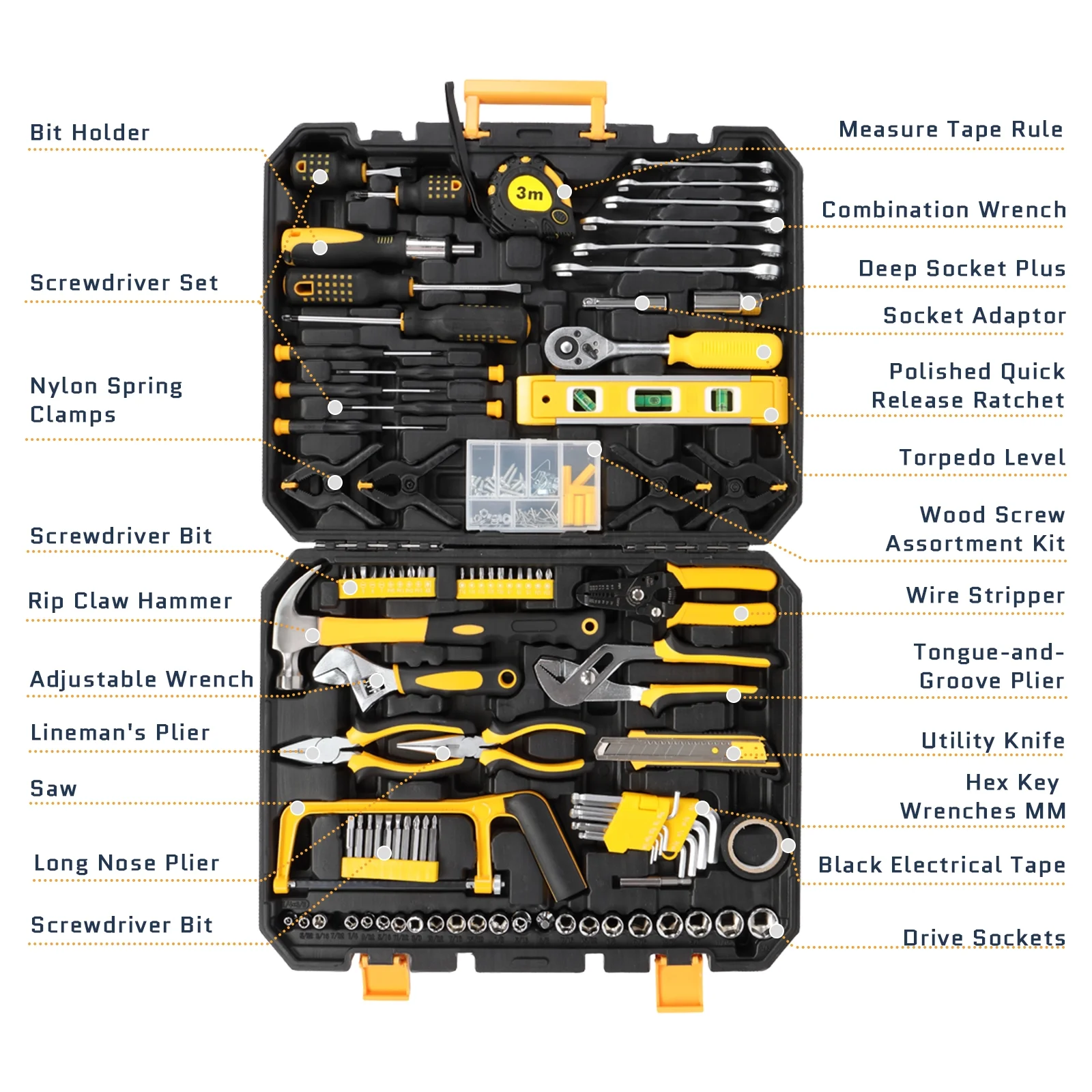 Bit Holder

Screwdriver Set

Nylon Spring Clamps

Screwdriver Bit

Rip Claw Hammer

Adjustable Wrench

Lineman's Plier

Saw

Long Nose Plier

Screwdriver Bit

3m

Measure Tape Rule

Combination Wrench

Deep Socket Plus

Socket Adaptor

Polished Quick Release Ratchet

Torpedo Level

Wood Screw Assortment Kit

Wire Stripper

Tongue-and-Groove Plier

Utility Knife

Hex Key Wrenches MM

Black Electrical Tape

Drive Sockets