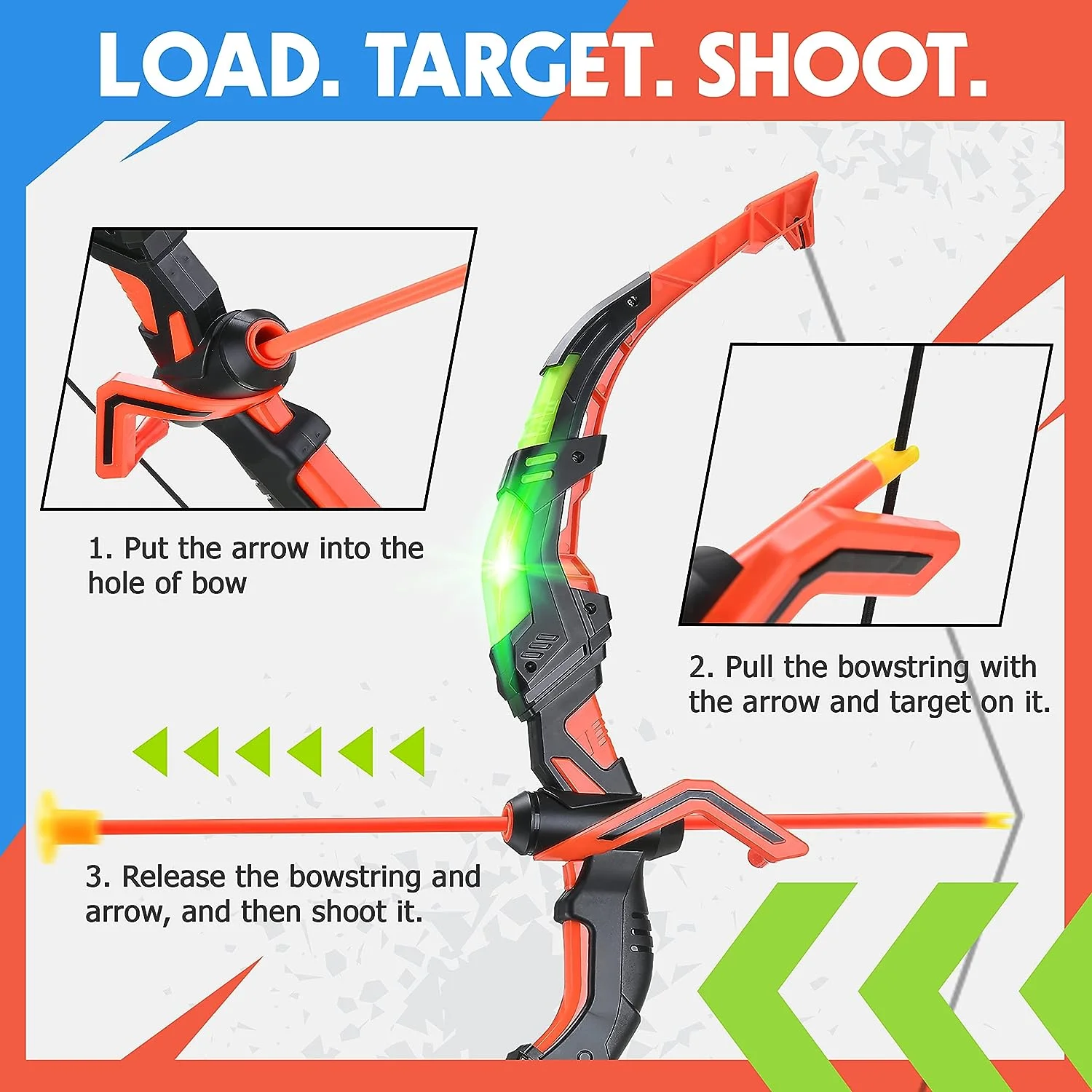 LOAD. TARGET. SHOOT.

1. Put the arrow into the hole of bow

2. Pull the bowstring with the arrow and target on it.

3. Release the bowstring and arrow, and then shoot it.