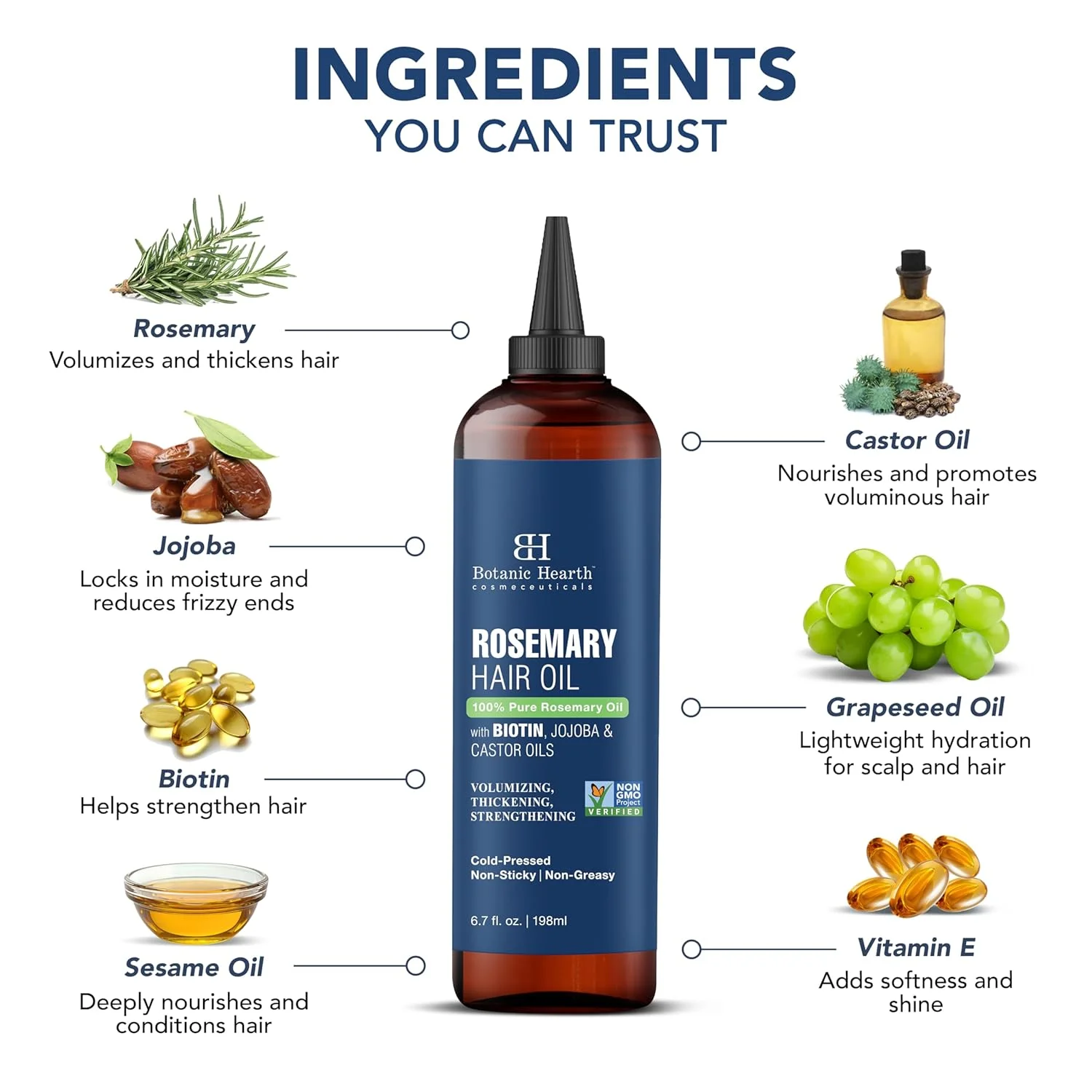 INGREDIENTS
YOU CAN TRUST

Rosemary
Volumizes and thickens hair

Jojoba
Locks in moisture and reduces frizzy ends

Biotin
Helps strengthen hair

Sesame Oil
Deeply nourishes and conditions hair

BH
Botanic Hearth™
cosmeceuticals

ROSEMARY
HAIR OIL
100% Pure Rosemary Oil
with BIOTIN, JOJOBA & CASTOR OILS

VOLUMIZING, THICKENING, STRENGTHENING

NON GMO Project VERIFIED

Cold-Pressed
Non-Sticky | Non-Greasy

6.7 fl. oz. | 198ml

Castor Oil
Nourishes and promotes voluminous hair

Grapeseed Oil
Lightweight hydration for scalp and hair

Vitamin E
Adds softness and shine