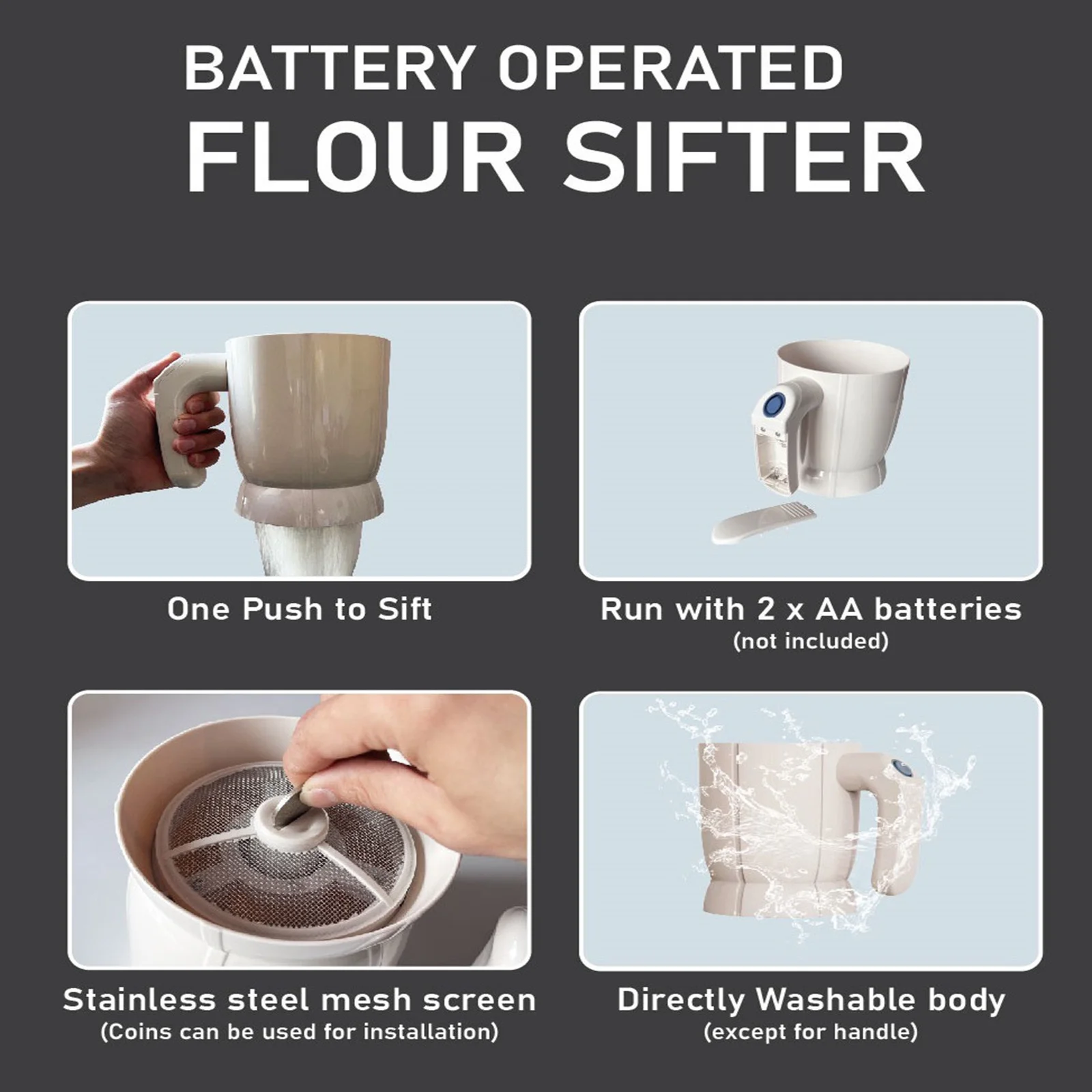 BATTERY OPERATED
FLOUR SIFTER

One Push to Sift

Run with 2 x AA batteries
(not included)

Stainless steel mesh screen
(Coins can be used for installation)

Directly Washable body
(except for handle)